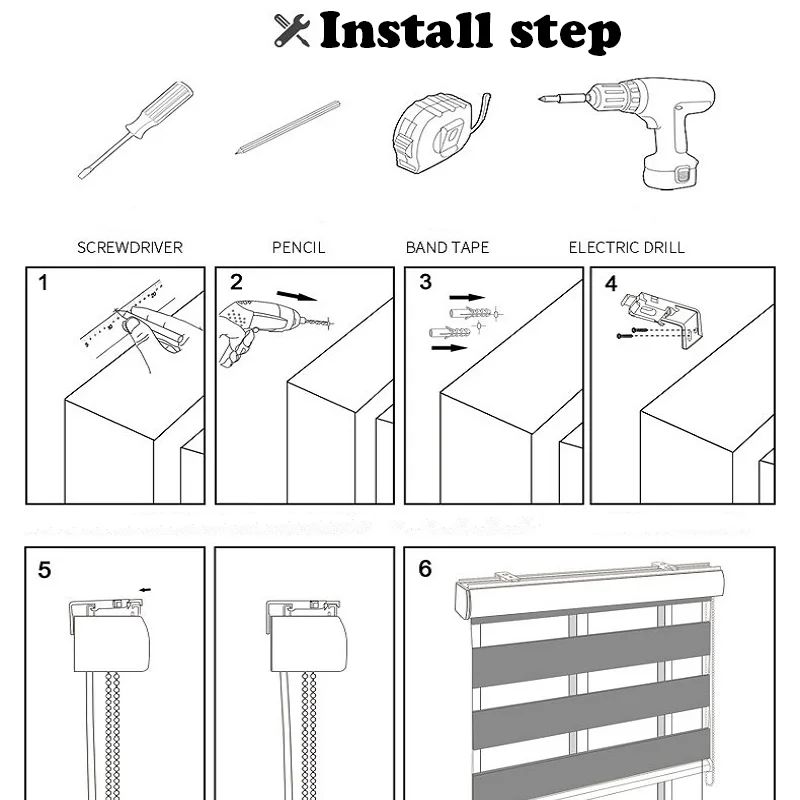 Install step

SCREWDRIVER

PENCIL

BAND TAPE

ELECTRIC DRILL

1

2

3

4

5

6